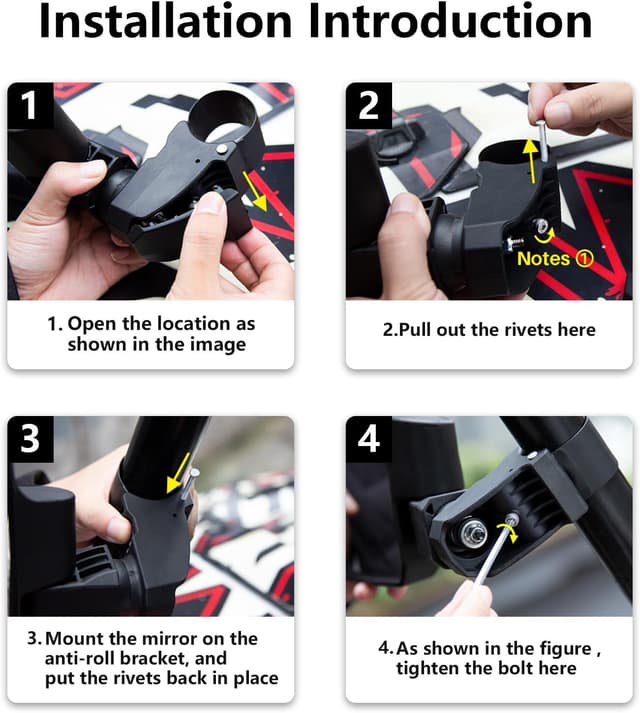 Installation Introduction

1

1. Open the location as shown in the image

2

Notes ①

2.Pull out the rivets here

3

3. Mount the mirror on the anti-roll bracket, and put the rivets back in place

4

4. As shown in the figure , tighten the bolt here