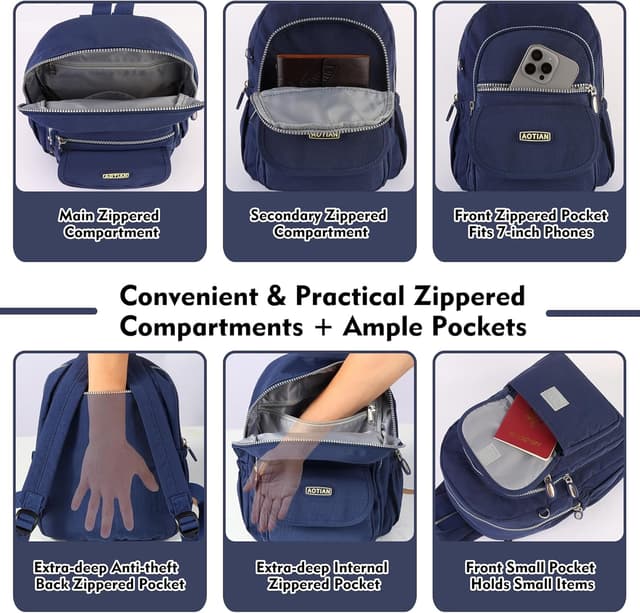 AOTIAN

Main Zippered Compartment

AOTIAN

Secondary Zippered Compartment

AOTIAN

Front Zippered Pocket Fits 7-inch Phones

Convenient & Practical Zippered Compartments + Ample Pockets

Extra-deep Anti-theft Back Zippered Pocket

AOTIAN

Extra-deep Internal Zippered Pocket

Front Small Pocket Holds Small Items