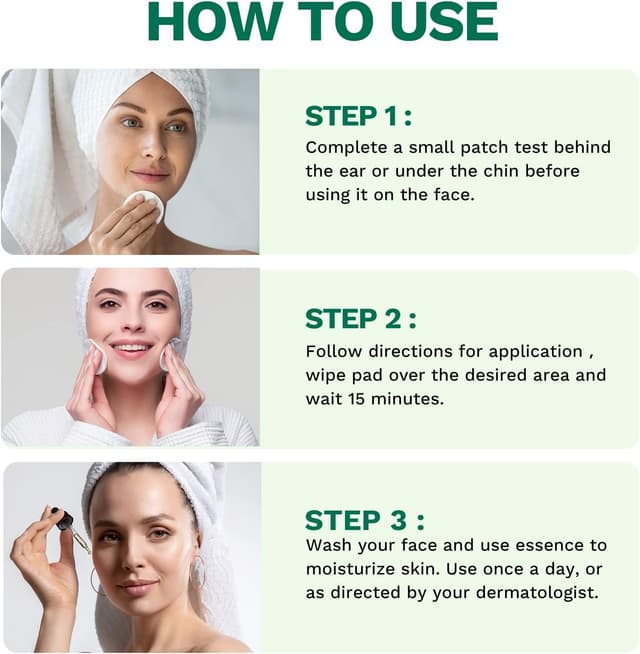 HOW TO USE

STEP 1 :
Complete a small patch test behind the ear or under the chin before using it on the face.

STEP 2 :
Follow directions for application , wipe pad over the desired area and wait 15 minutes.

STEP 3 :
Wash your face and use essence to moisturize skin. Use once a day, or as directed by your dermatologist.