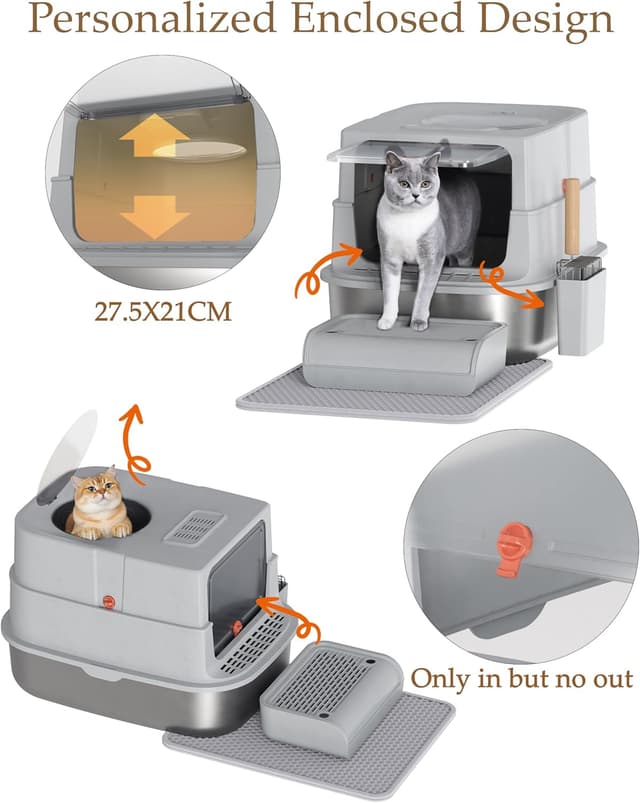 Personalized Enclosed Design

27.5X21CM

Only in but no out