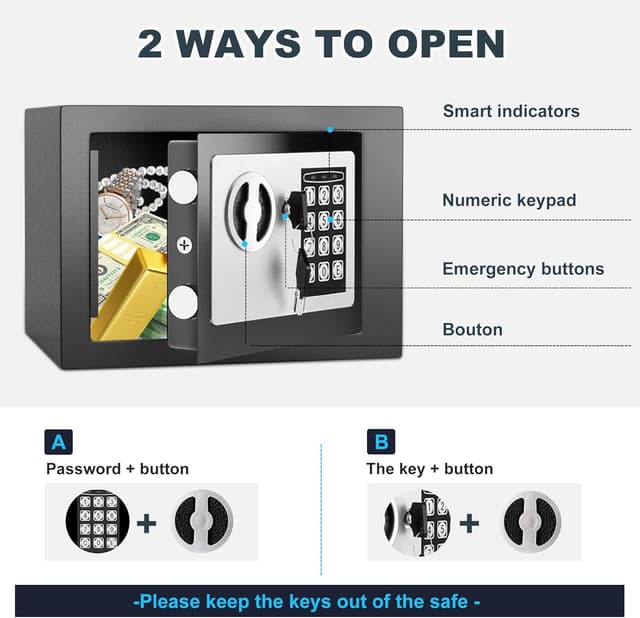 2 WAYS TO OPEN

Smart indicators

Numeric keypad

Emergency buttons

Bouton

A
Password + button

+

B
The key + button

+

-Please keep the keys out of the safe -