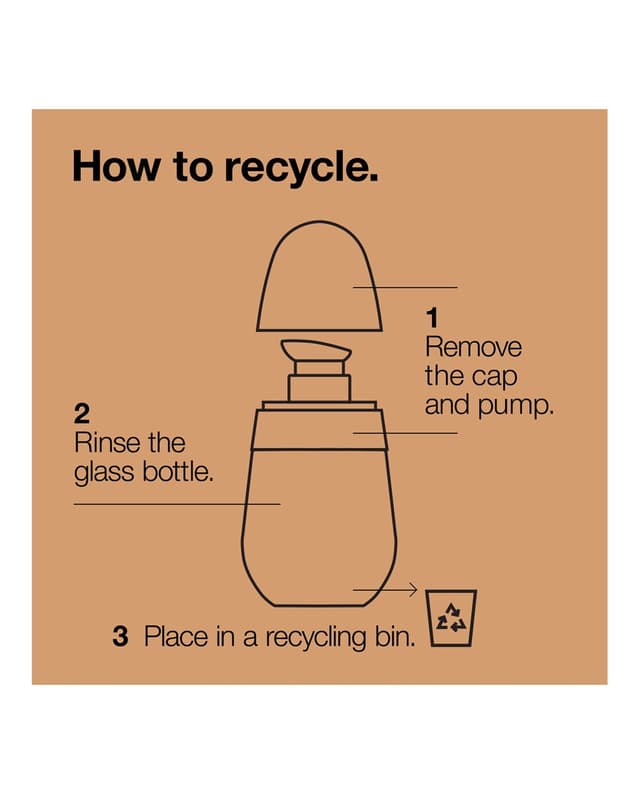 How to recycle.

1
Remove the cap and pump.

2
Rinse the glass bottle.

3 Place in a recycling bin.