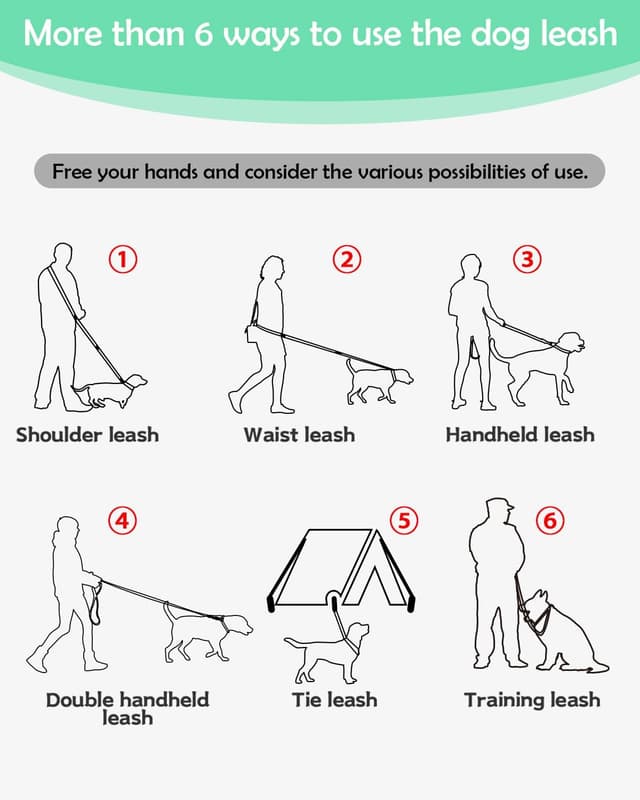 More than 6 ways to use the dog leash

Free your hands and consider the various possibilities of use.

①
Shoulder leash

②
Waist leash

③
Handheld leash

④
Double handheld leash

⑤
Tie leash

⑥
Training leash