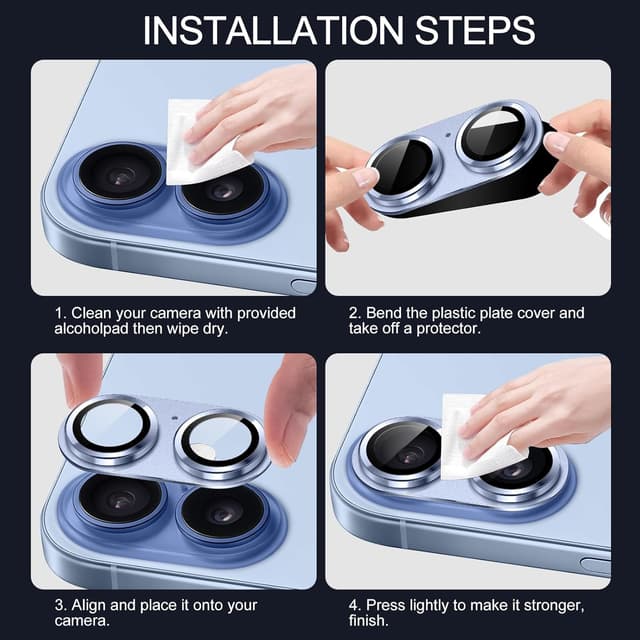 INSTALLATION STEPS

1. Clean your camera with provided alcoholpad then wipe dry.

2. Bend the plastic plate cover and take off a protector.

3. Align and place it onto your camera.

4. Press lightly to make it stronger, finish.