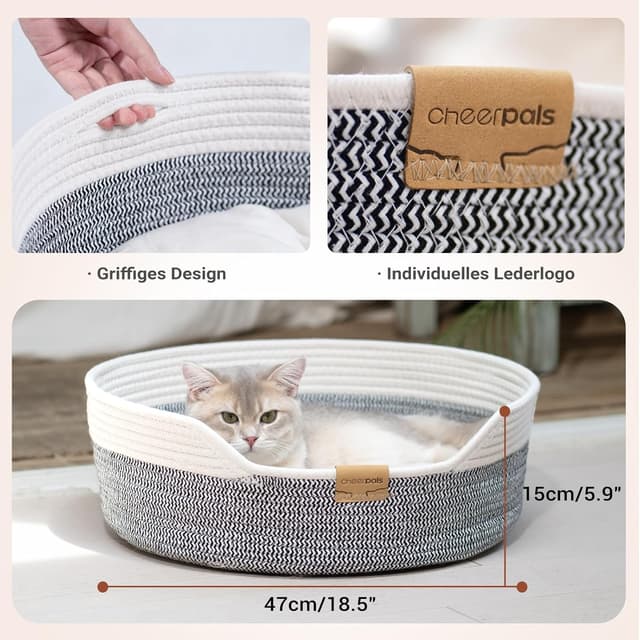 cheerpals

· Griffiges Design

· Individuelles Lederlogo

cheerpals

15cm/5.9"

47cm/18.5"