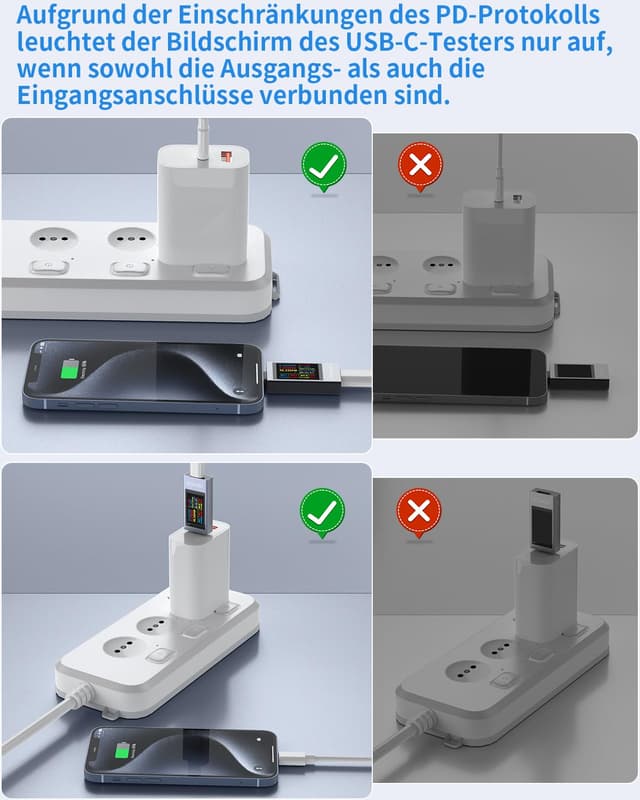 Aufgrund der Einschränkungen des PD-Protokolls leuchtet der Bildschirm des USB-C-Testers nur auf, wenn sowohl die Ausgangs- als auch die Eingangsanschlüsse verbunden sind.