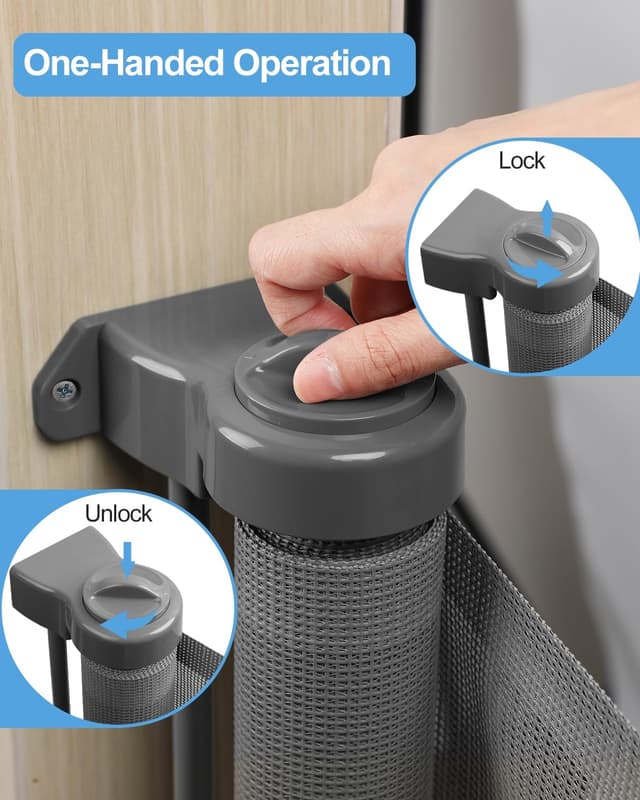 One-Handed Operation

Lock

Unlock