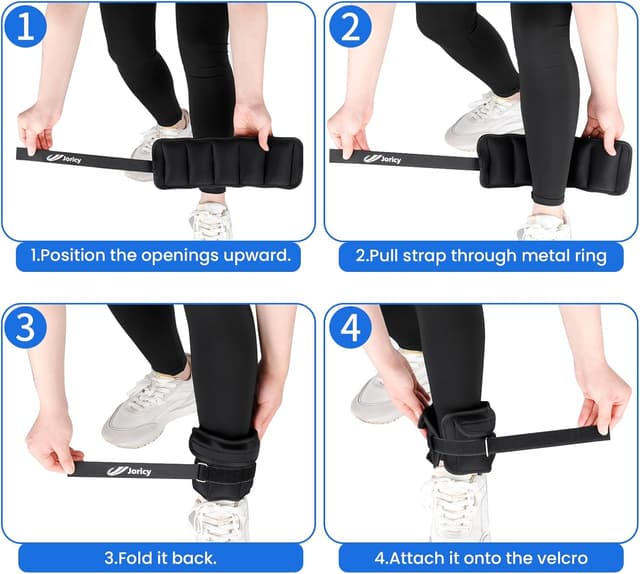 1

Joricy

1.Position the openings upward.

2

Joricy

2.Pull strap through metal ring

3

Joricy

3.Fold it back.

4

4.Attach it onto the velcro