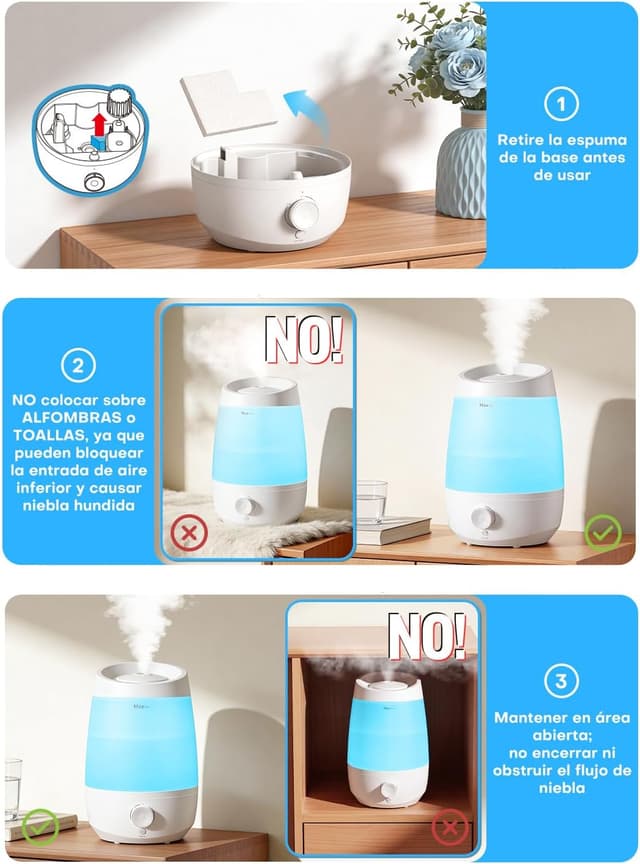 1

Retire la espuma de la base antes de usar

2

NO colocar sobre ALFOMBRAS o TOALLAS, ya que pueden bloquear la entrada de aire inferior y causar niebla hundida

NO!

NO!

3

Mantener en área abierta; no encerrar ni obstruir el flujo de niebla