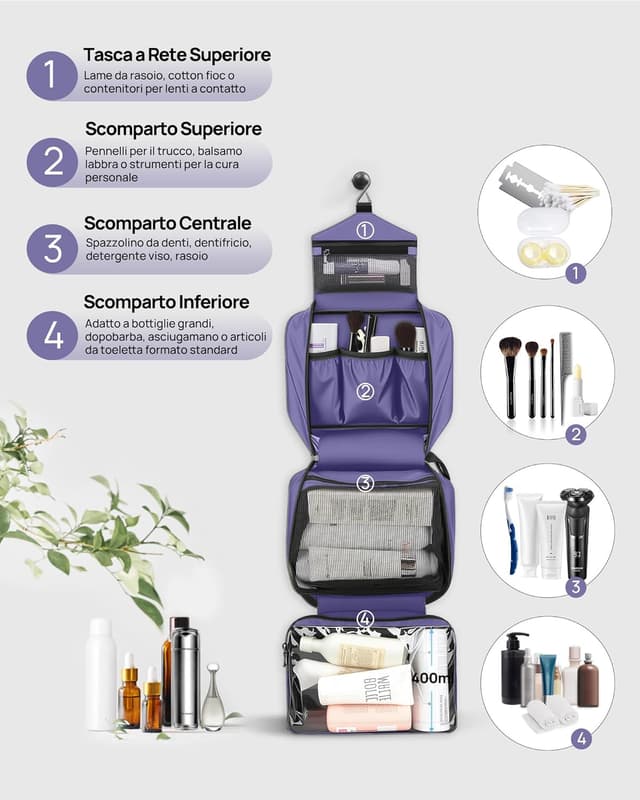 1 Tasca a Rete Superiore
Lame da rasoio, cotton fioc o contenitori per lenti a contatto

2 Scomparto Superiore
Pennelli per il trucco, balsamo labbra o strumenti per la cura personale

3 Scomparto Centrale
Spazzolino da denti, dentifricio, detergente viso, rasoio

4 Scomparto Inferiore
Adatto a bottiglie grandi, dopobarba, asciugamano o articoli da toeletta formato standard

①
②
③
④

WHITE BOLLE
400m

1
2
3
4