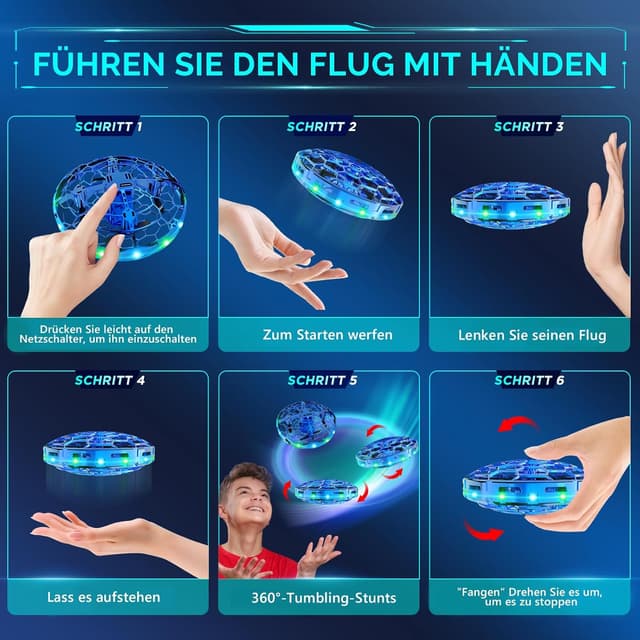 FÜHREN SIE DEN FLUG MIT HÄNDEN

SCHRITT 1

Drücken Sie leicht auf den Netzschalter, um ihn einzuschalten

SCHRITT 2

Zum Starten werfen

SCHRITT 3

Lenken Sie seinen Flug

SCHRITT 4

Lass es aufstehen

SCHRITT 5

360°-Tumbling-Stunts

SCHRITT 6

"Fangen" Drehen Sie es um, um es zu stoppen