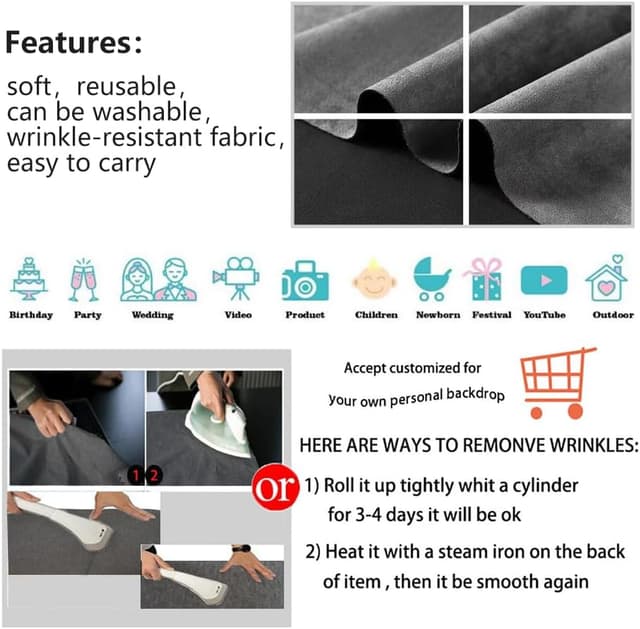 Features:
soft, reusable, can be washable, wrinkle-resistant fabric, easy to carry

Birthday Party Wedding Video Product Children Newborn Festival YouTube Outdoor

1 2

Accept customized for your own personal backdrop

HERE ARE WAYS TO REMONVE WRINKLES:

or

1) Roll it up tightly whit a cylinder for 3-4 days it will be ok

2) Heat it with a steam iron on the back of item , then it be smooth again