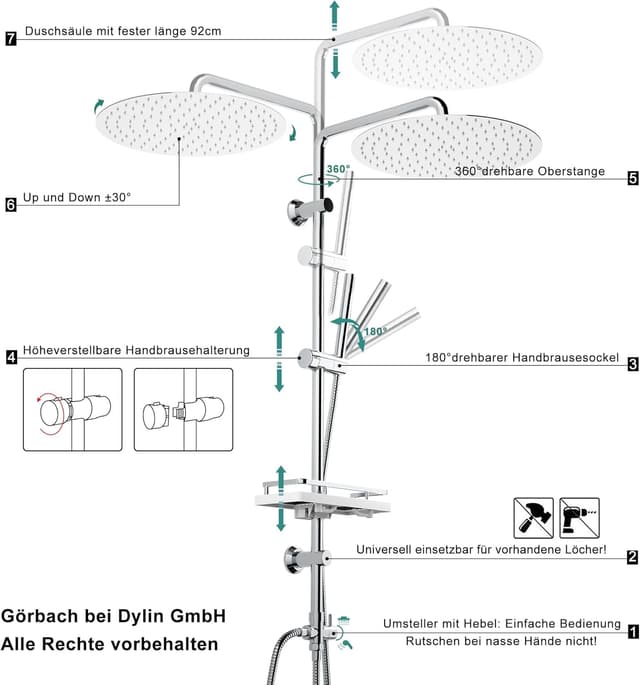 7 Duschsäule mit fester länge 92cm

360°

360°drehbare Oberstange 5

6 Up und Down ±30°

180°

4 Höheverstellbare Handbrausehalterung

180°drehbarer Handbrausesockel 3

Universell einsetzbar für vorhandene Löcher! 2

Görbach bei Dylin GmbH
Alle Rechte vorbehalten

Umsteller mit Hebel: Einfache Bedienung 1
Rutschen bei nasse Hände nicht!