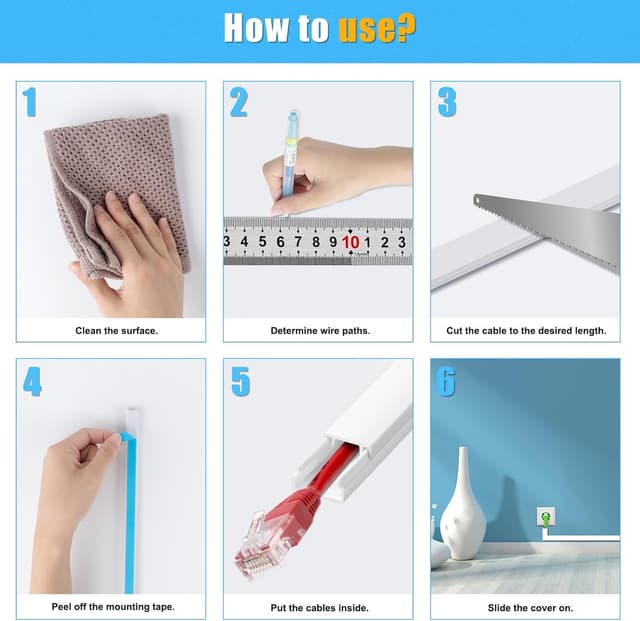 How to use?

1

Clean the surface.

2

3 4 5 6 7 8 9 10 1 2 3

Determine wire paths.

3

Cut the cable to the desired length.

4

Peel off the mounting tape.

5

Put the cables inside.

6

Slide the cover on.