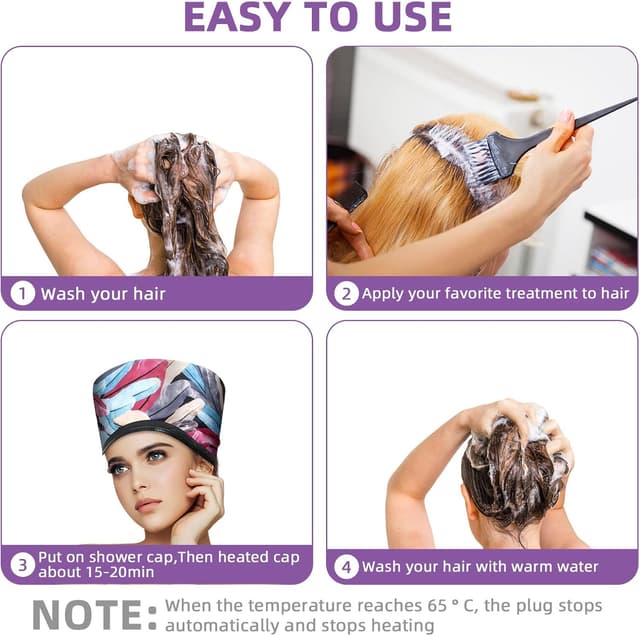 EASY TO USE

1 Wash your hair

2 Apply your favorite treatment to hair

3 Put on shower cap,Then heated cap about 15-20min

4 Wash your hair with warm water

NOTE: When the temperature reaches 65 ° C, the plug stops automatically and stops heating