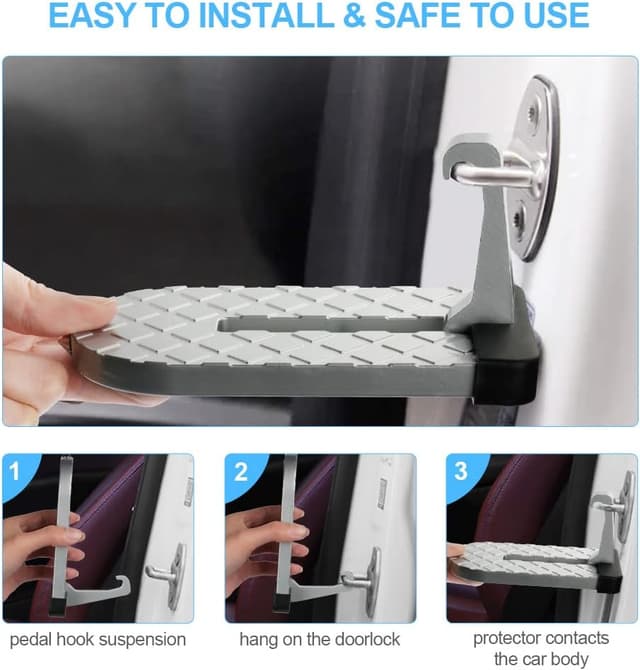 EASY TO INSTALL & SAFE TO USE

1

pedal hook suspension

2

hang on the doorlock

3

protector contacts the car body