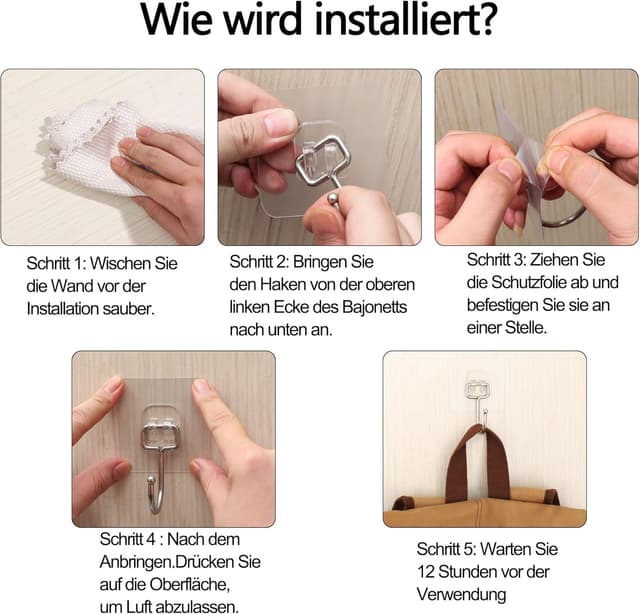 Wie wird installiert?

Schritt 1: Wischen Sie die Wand vor der Installation sauber.

Schritt 2: Bringen Sie den Haken von der oberen linken Ecke des Bajonetts nach unten an.

Schritt 3: Ziehen Sie die Schutzfolie ab und befestigen Sie sie an einer Stelle.

Schritt 4 : Nach dem Anbringen.Drücken Sie auf die Oberfläche, um Luft abzulassen.

Schritt 5: Warten Sie 12 Stunden vor der Verwendung