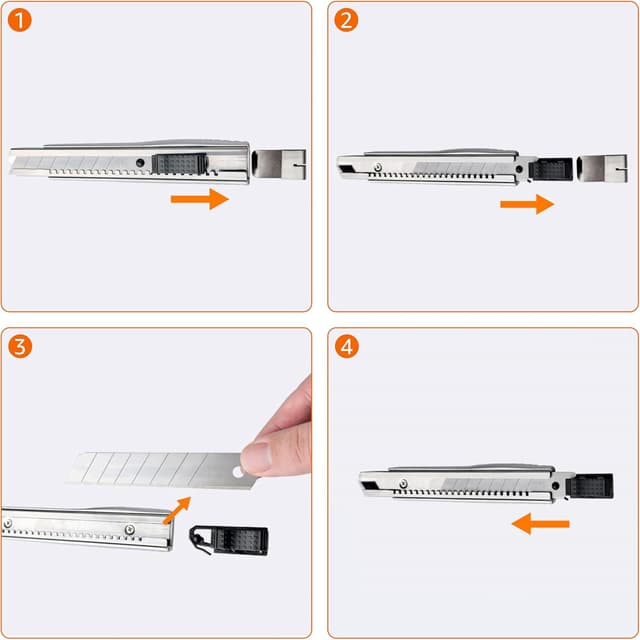 1

2

3

4