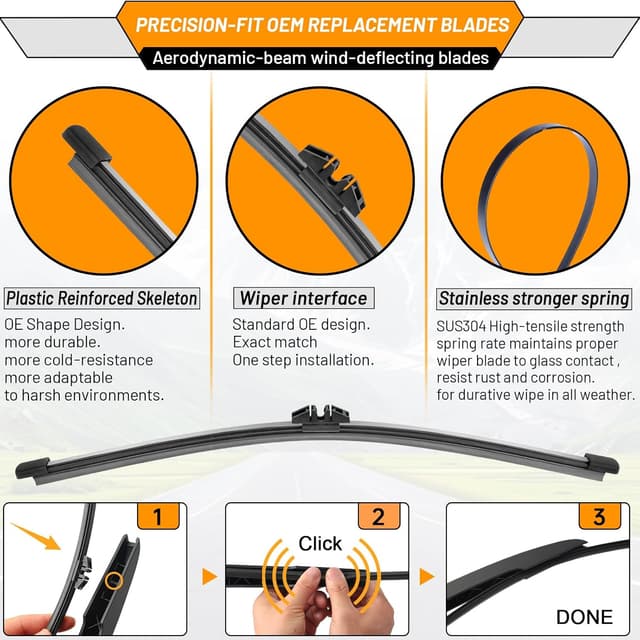 PRECISION-FIT OEM REPLACEMENT BLADES
Aerodynamic-beam wind-deflecting blades

Plastic Reinforced Skeleton
OE Shape Design.
more durable.
more cold-resistance
more adaptable
to harsh environments.

Wiper interface
Standard OE design.
Exact match
One step installation.

Stainless stronger spring
SUS304 High-tensile strength spring rate maintains proper wiper blade to glass contact , resist rust and corrosion.
for durative wipe in all weather.

1

2
Click

3
DONE