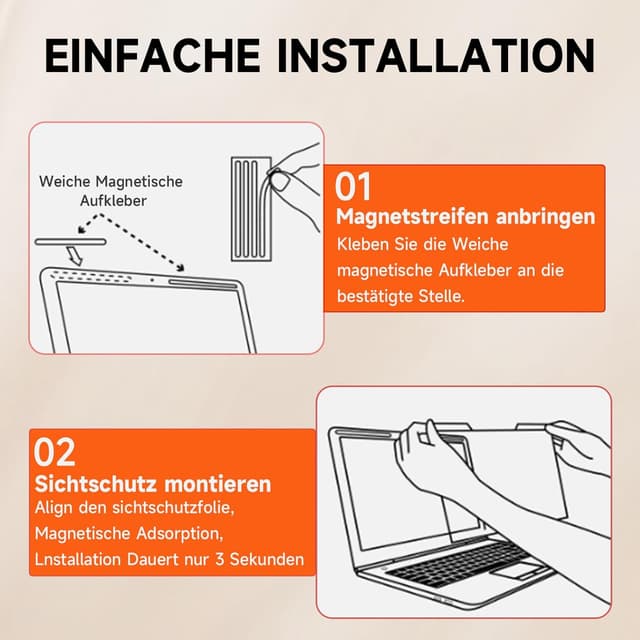 EINFACHE INSTALLATION

Weiche Magnetische Aufkleber

01
Magnetstreifen anbringen
Kleben Sie die Weiche magnetische Aufkleber an die bestätigte Stelle.

02
Sichtschutz montieren
Align den sichtschutzfolie, Magnetische Adsorption, Lnstallation Dauert nur 3 Sekunden