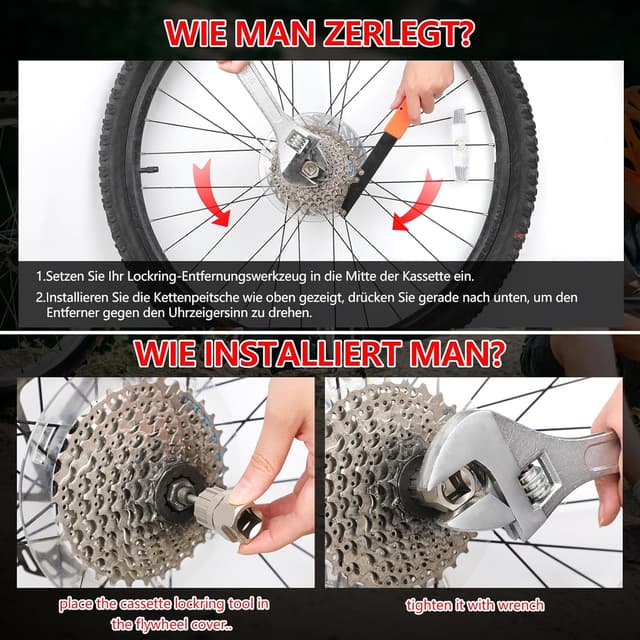 WIE MAN ZERLEGT?

1.Setzen Sie Ihr Lockring-Entfernungswerkzeug in die Mitte der Kassette ein.

2.Installieren Sie die Kettenpeitsche wie oben gezeigt, drücken Sie gerade nach unten, um den Entferner gegen den Uhrzeigersinn zu drehen.

WIE INSTALLIERT MAN?

place the cassette lockring tool in the flywheel cover..

tighten it with wrench