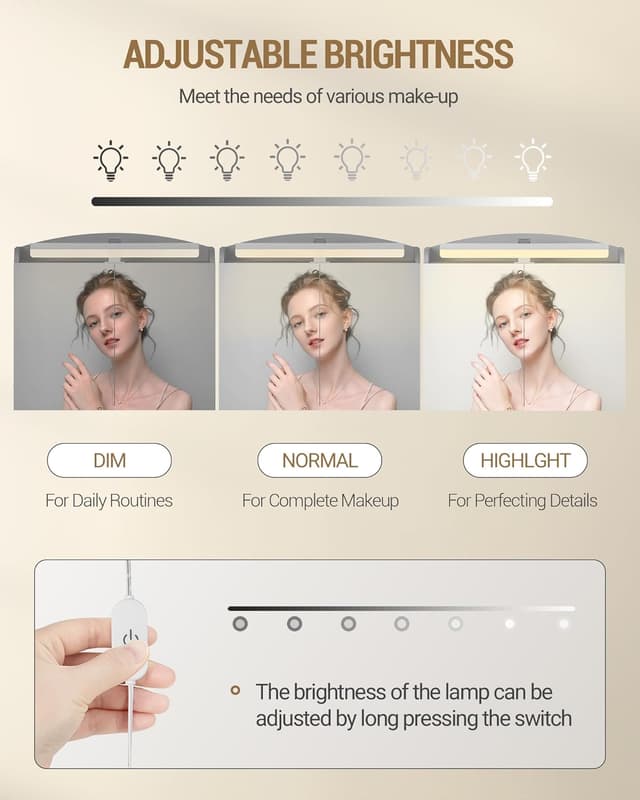 ADJUSTABLE BRIGHTNESS

Meet the needs of various make-up

DIM
For Daily Routines

NORMAL
For Complete Makeup

HIGHLGHT
For Perfecting Details

The brightness of the lamp can be adjusted by long pressing the switch