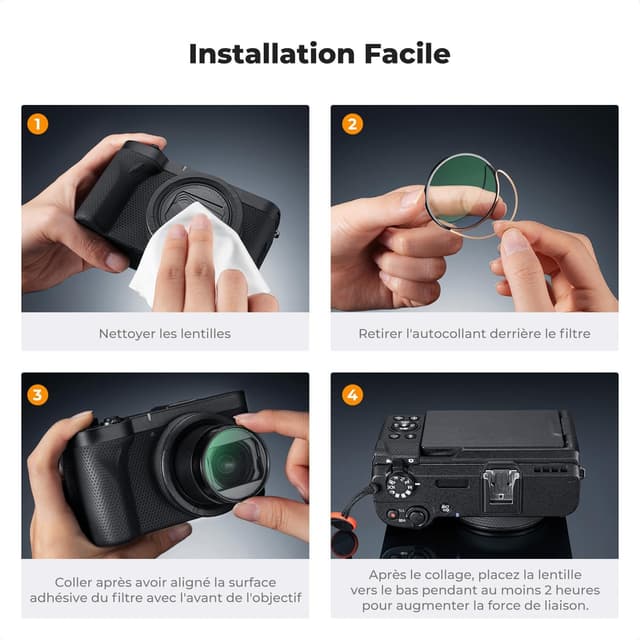 Installation Facile

1

Nettoyer les lentilles

2

Retirer l'autocollant derrière le filtre

3

Coller après avoir aligné la surface adhésive du filtre avec l'avant de l'objectif

4

Après le collage, placez la lentille vers le bas pendant au moins 2 heures pour augmenter la force de liaison.