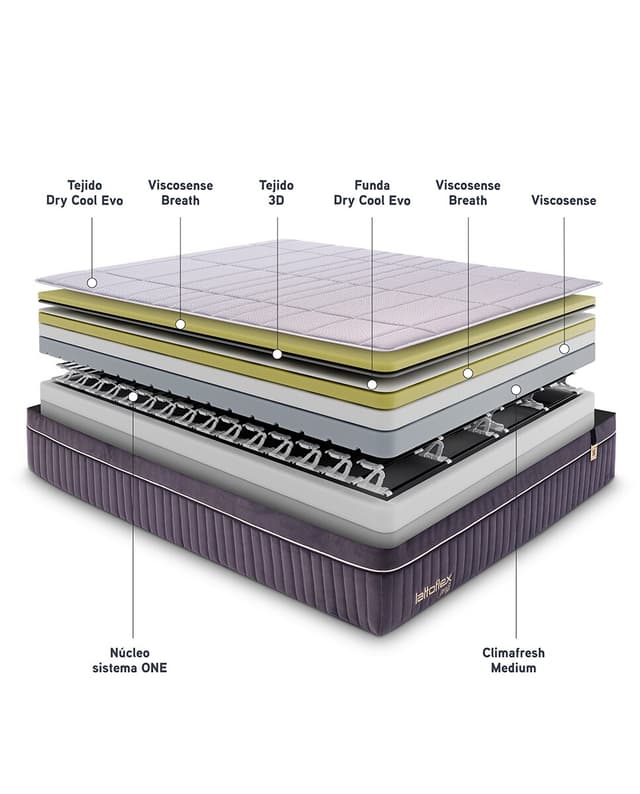 Tejido
Dry Cool Evo

Viscosense
Breath

Tejido
3D

Funda
Dry Cool Evo

Viscosense
Breath

Viscosense

lattoflex

Núcleo
sistema ONE

Climafresh
Medium