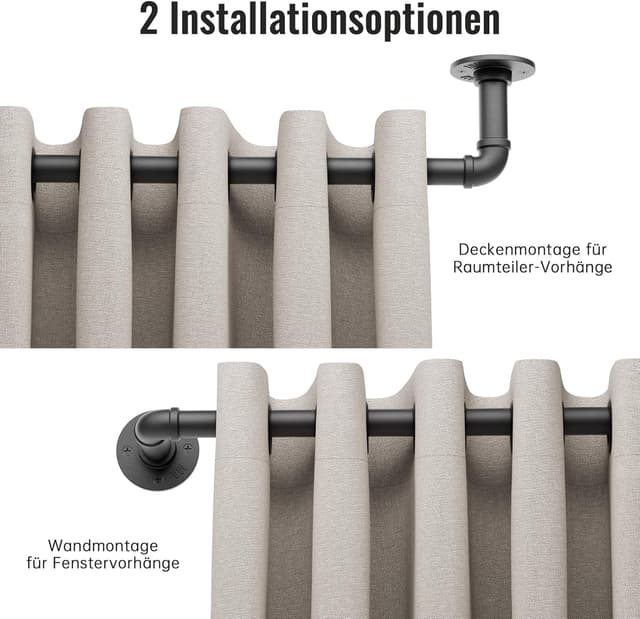 2 Installationsoptionen

Deckenmontage für Raumteiler-Vorhänge

Wandmontage für Fenstervorhänge