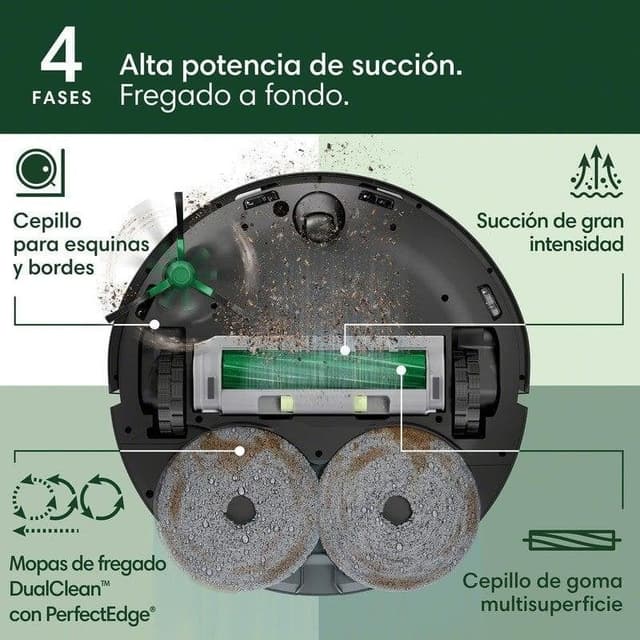 4 FASES

Alta potencia de succión.
Fregado a fondo.

Cepillo para esquinas y bordes

Succión de gran intensidad

Mopas de fregado DualClean™ con PerfectEdge®

Cepillo de goma multisuperficie