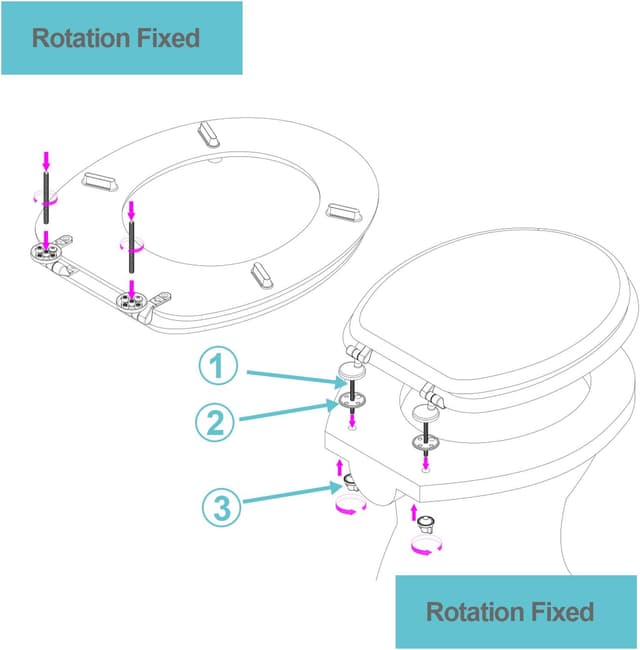 Rotation Fixed

1

2

3

Rotation Fixed