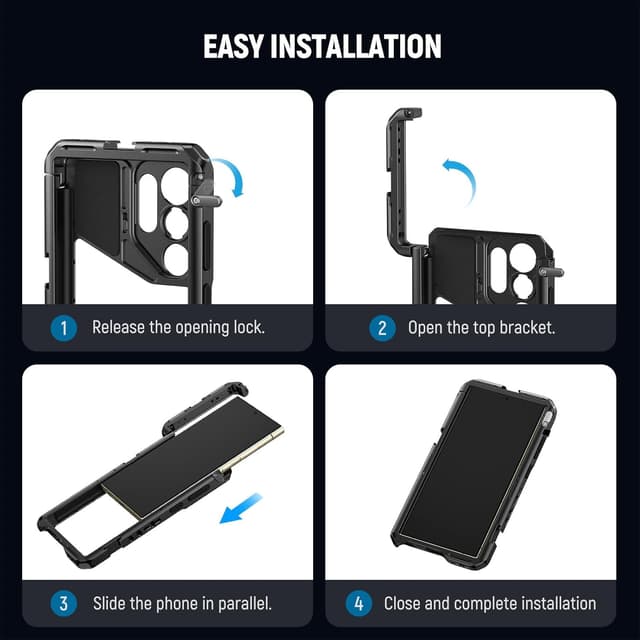 EASY INSTALLATION

1 Release the opening lock.

2 Open the top bracket.

3 Slide the phone in parallel.

4 Close and complete installation