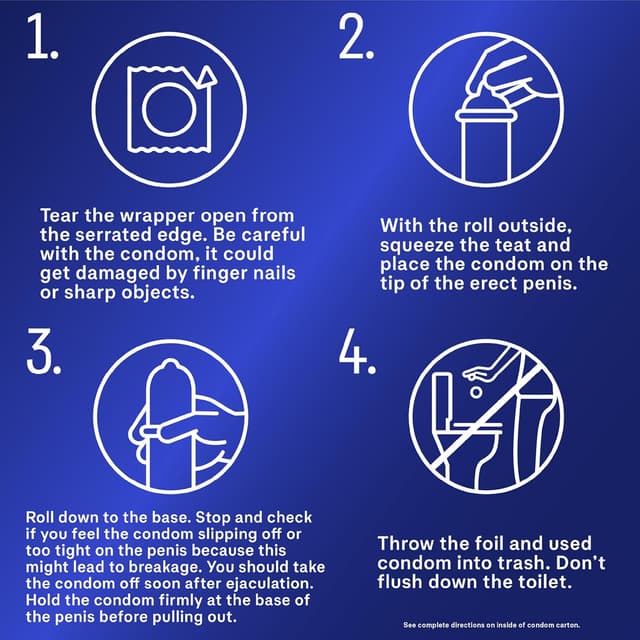 1.

Tear the wrapper open from the serrated edge. Be careful with the condom, it could get damaged by finger nails or sharp objects.

2.

With the roll outside, squeeze the teat and place the condom on the tip of the erect penis.

3.

Roll down to the base. Stop and check if you feel the condom slipping off or too tight on the penis because this might lead to breakage. You should take the condom off soon after ejaculation. Hold the condom firmly at the base of the penis before pulling out.

4.

Throw the foil and used condom into trash. Don't flush down the toilet.

See complete directions on inside of condom carton.