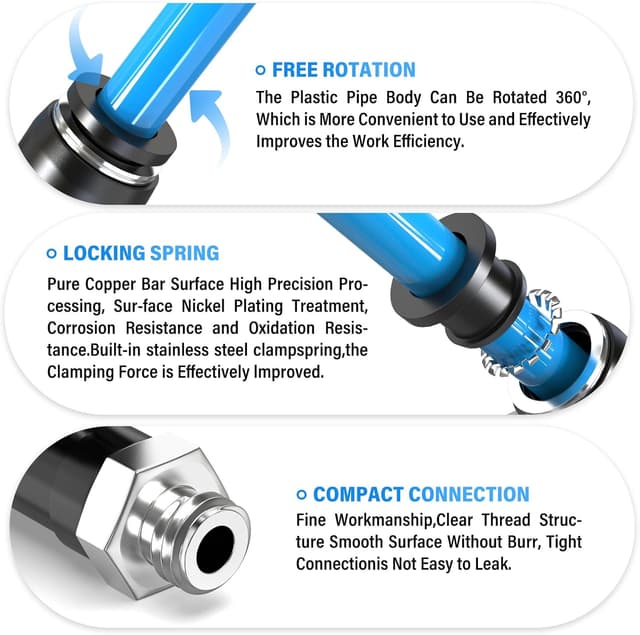 FREE ROTATION

The Plastic Pipe Body Can Be Rotated 360°, Which is More Convenient to Use and Effectively Improves the Work Efficiency.

LOCKING SPRING

Pure Copper Bar Surface High Precision Processing, Sur-face Nickel Plating Treatment, Corrosion Resistance and Oxidation Resistance.Built-in stainless steel clampspring,the Clamping Force is Effectively Improved.

COMPACT CONNECTION

Fine Workmanship,Clear Thread Structure Smooth Surface Without Burr, Tight Connectionis Not Easy to Leak.