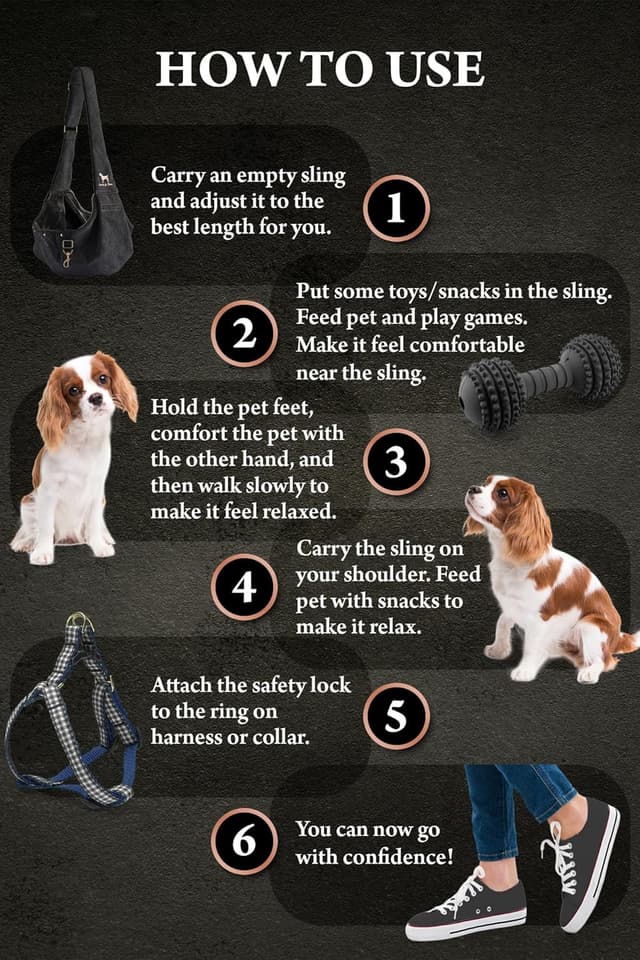 HOW TO USE

Carry an empty sling and adjust it to the best length for you.

1

2

Put some toys/snacks in the sling. Feed pet and play games. Make it feel comfortable near the sling.

Hold the pet feet, comfort the pet with the other hand, and then walk slowly to make it feel relaxed.

3

4

Carry the sling on your shoulder. Feed pet with snacks to make it relax.

Attach the safety lock to the ring on harness or collar.

5

6

You can now go with confidence!