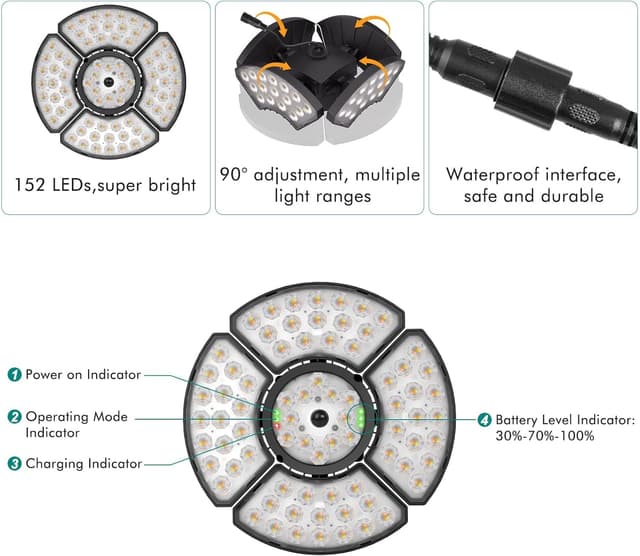 152 LEDs,super bright

90° adjustment, multiple light ranges

Waterproof interface, safe and durable

1 Power on Indicator

2 Operating Mode Indicator

3 Charging Indicator

4 Battery Level Indicator: 30%-70%-100%