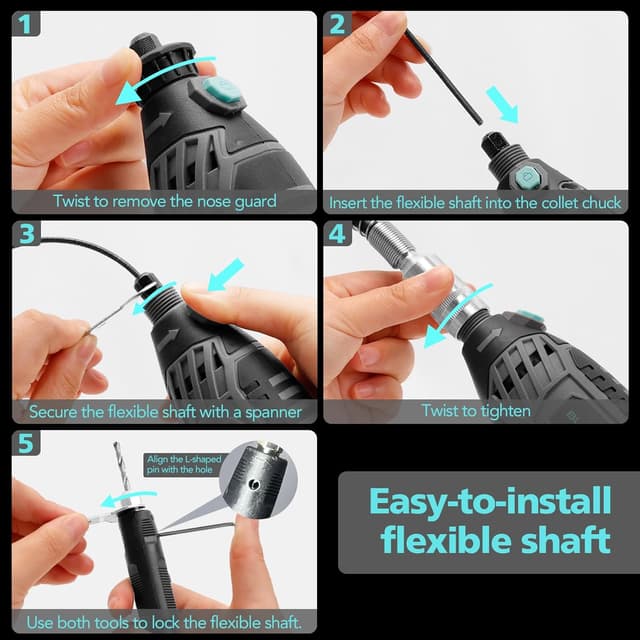 1
Twist to remove the nose guard

2
Insert the flexible shaft into the collet chuck

3
Secure the flexible shaft with a spanner

4
Twist to tighten

5
Align the L-shaped pin with the hole
Use both tools to lock the flexible shaft.

Easy-to-install flexible shaft