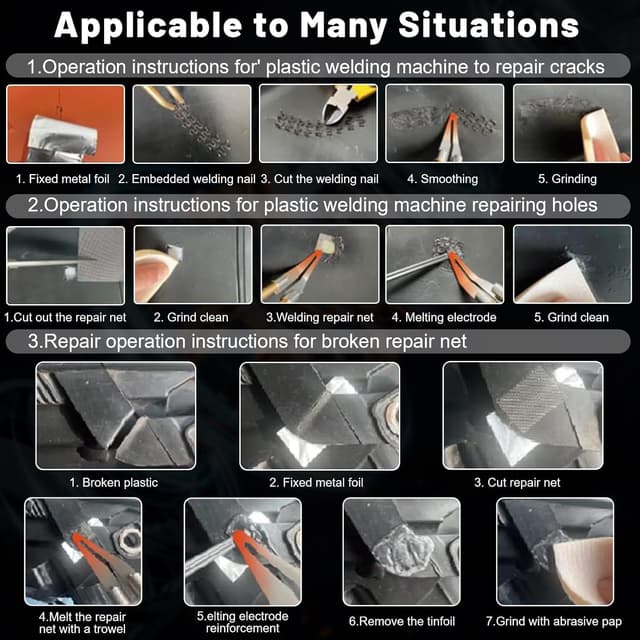 Applicable to Many Situations

1.Operation instructions for' plastic welding machine to repair cracks

1. Fixed metal foil 2. Embedded welding nail 3. Cut the welding nail 4. Smoothing 5. Grinding

2.Operation instructions for plastic welding machine repairing holes

1.Cut out the repair net 2. Grind clean 3.Welding repair net 4. Melting electrode 5. Grind clean

3.Repair operation instructions for broken repair net

1. Broken plastic 2. Fixed metal foil 3. Cut repair net

4.Melt the repair net with a trowel 5.elting electrode reinforcement 6.Remove the tinfoil 7.Grind with abrasive pap