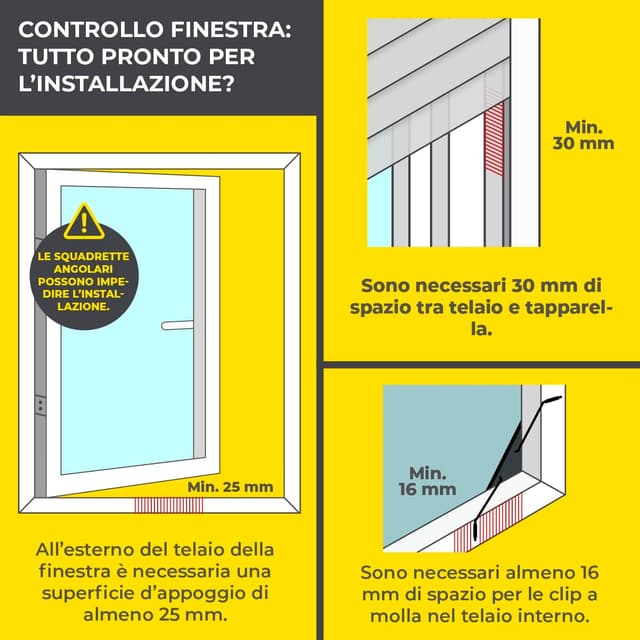 CONTROLLO FINESTRA: TUTTO PRONTO PER L'INSTALLAZIONE?

LE SQUADRETTE ANGOLARI POSSONO IMPEDIRE L'INSTALLAZIONE.

Min. 25 mm

All'esterno del telaio della finestra è necessaria una superficie d'appoggio di almeno 25 mm.

Min. 30 mm

Sono necessari 30 mm di spazio tra telaio e tapparella.

Min. 16 mm

Sono necessari almeno 16 mm di spazio per le clip a molla nel telaio interno.