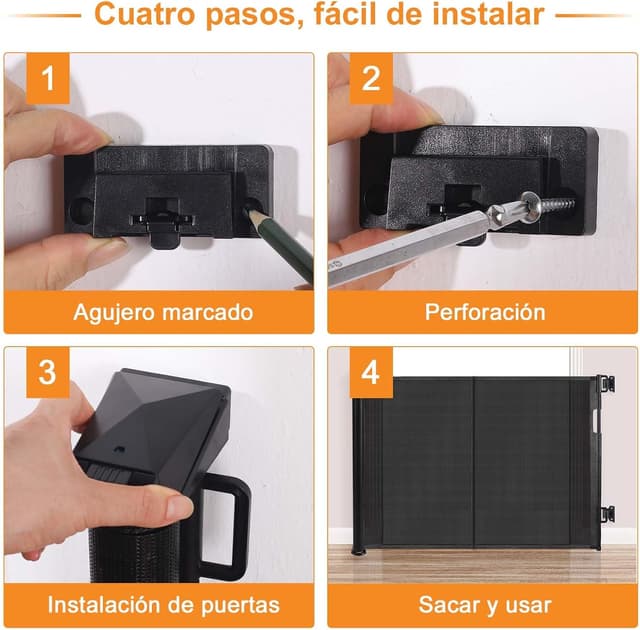 Cuatro pasos, fácil de instalar

1

Agujero marcado

2

Perforación

3

Instalación de puertas

4

Sacar y usar