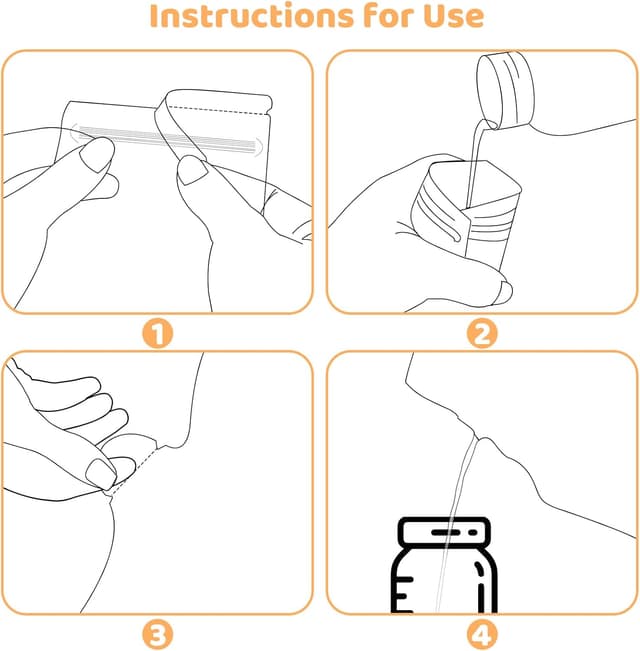 Instructions for Use

1

2

3

4