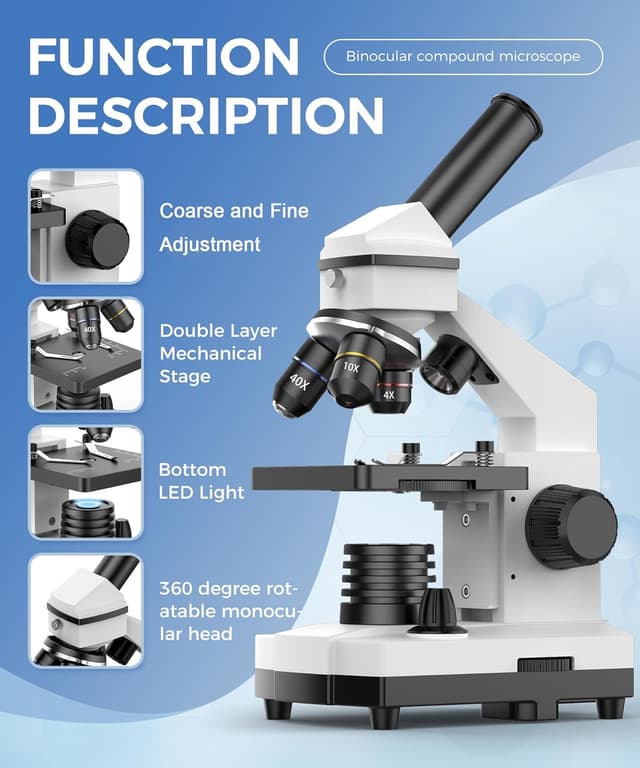 FUNCTION DESCRIPTION

Binocular compound microscope

Coarse and Fine Adjustment

40X

Double Layer Mechanical Stage

Bottom LED Light

360 degree rotatable monocular head

40X

10X

4X