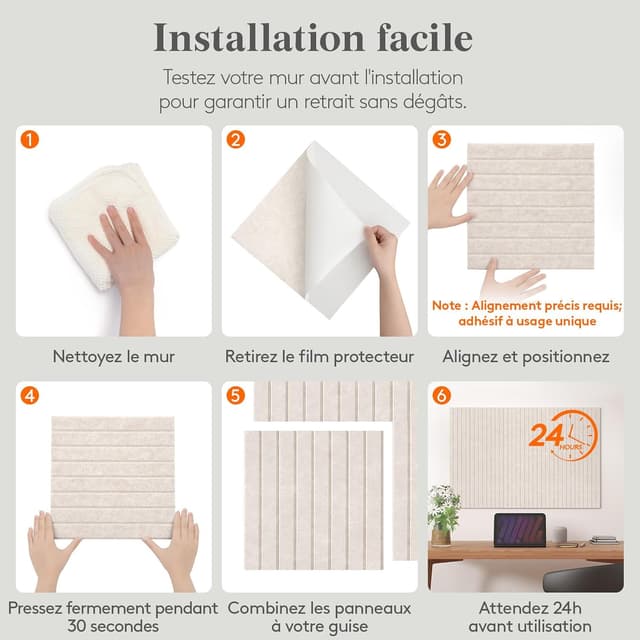 Installation facile

Testez votre mur avant l'installation pour garantir un retrait sans dégâts.

1

Nettoyez le mur

2

Retirez le film protecteur

3

Note : Alignement précis requis; adhésif à usage unique

Alignez et positionnez

4

Pressez fermement pendant 30 secondes

5

Combinez les panneaux à votre guise

6

24 HOURS

Attendez 24h avant utilisation