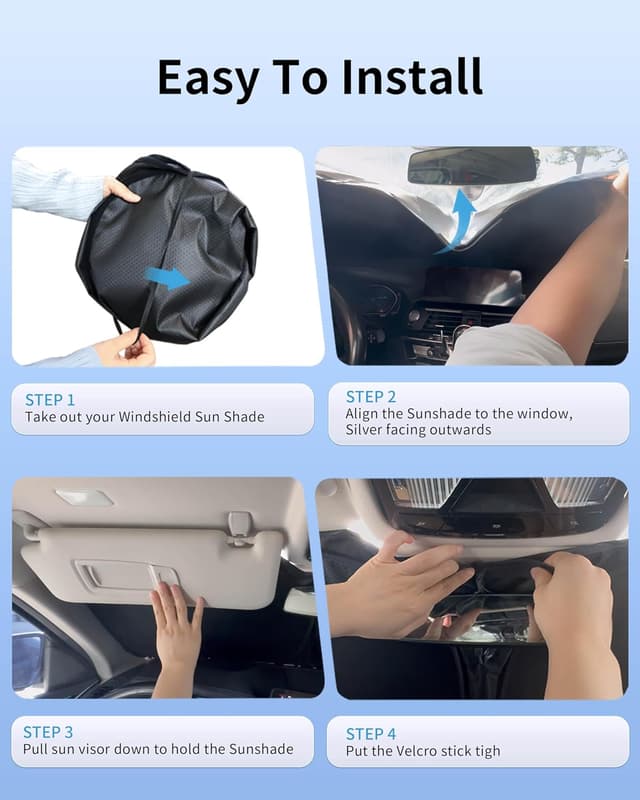 Easy To Install

STEP 1
Take out your Windshield Sun Shade

STEP 2
Align the Sunshade to the window, Silver facing outwards

STEP 3
Pull sun visor down to hold the Sunshade

STEP 4
Put the Velcro stick tigh