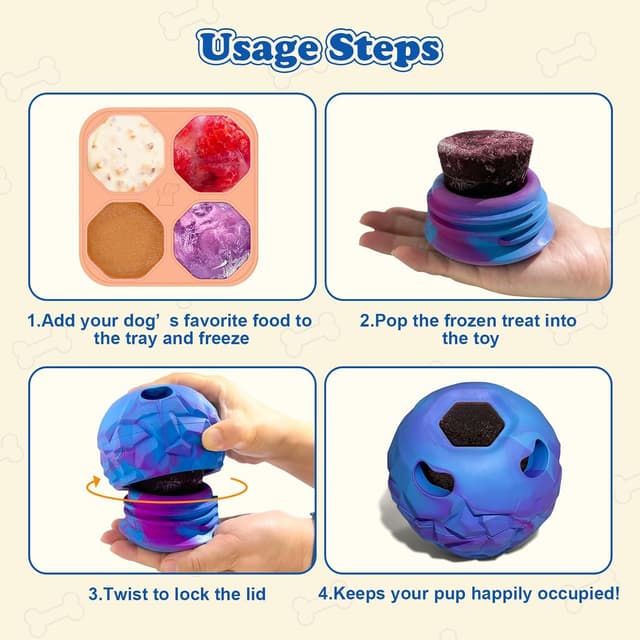 Usage Steps

1.Add your dog’ s favorite food to the tray and freeze

2.Pop the frozen treat into the toy

3.Twist to lock the lid

4.Keeps your pup happily occupied!