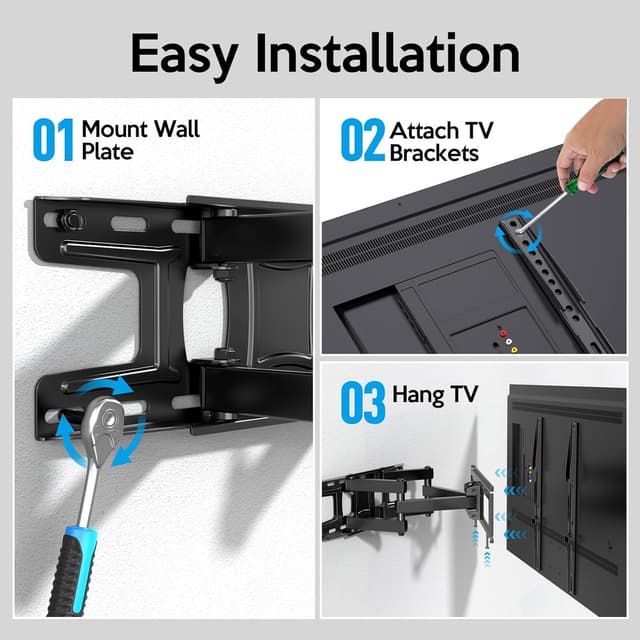 Easy Installation

01 Mount Wall Plate

02 Attach TV Brackets

03 Hang TV