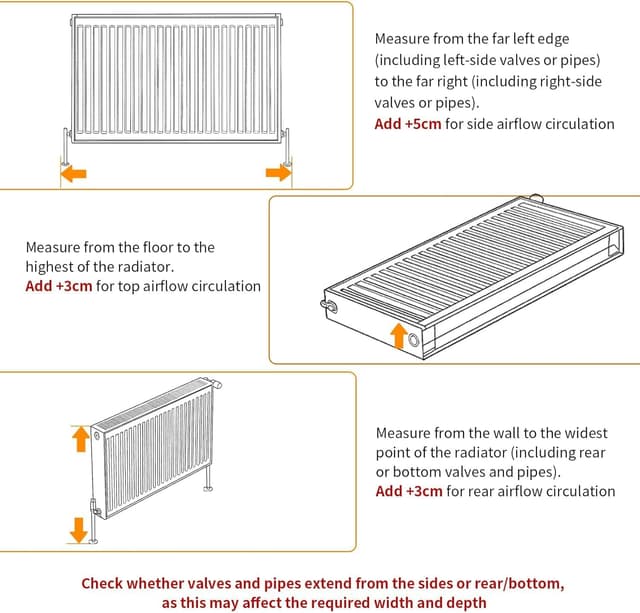 Measure from the far left edge (including left-side valves or pipes) to the far right (including right-side valves or pipes).
Add +5cm for side airflow circulation

Measure from the floor to the highest of the radiator.
Add +3cm for top airflow circulation

Measure from the wall to the widest point of the radiator (including rear or bottom valves and pipes).
Add +3cm for rear airflow circulation

Check whether valves and pipes extend from the sides or rear/bottom, as this may affect the required width and depth