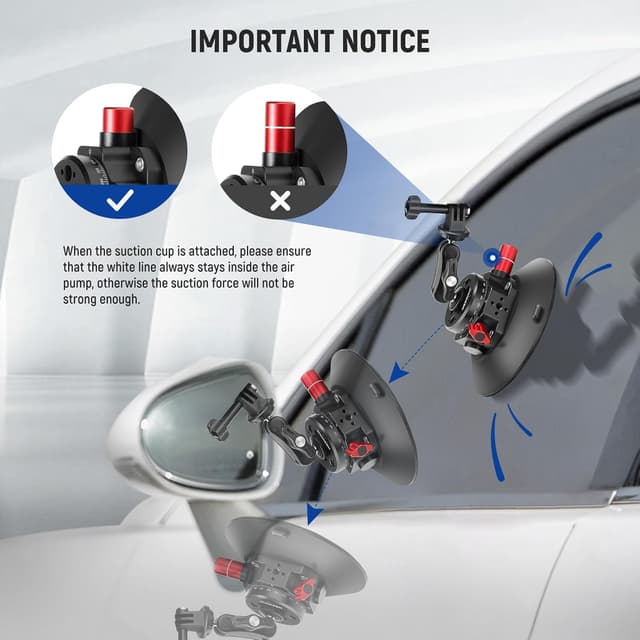 IMPORTANT NOTICE

When the suction cup is attached, please ensure that the white line always stays inside the air pump, otherwise the suction force will not be strong enough.