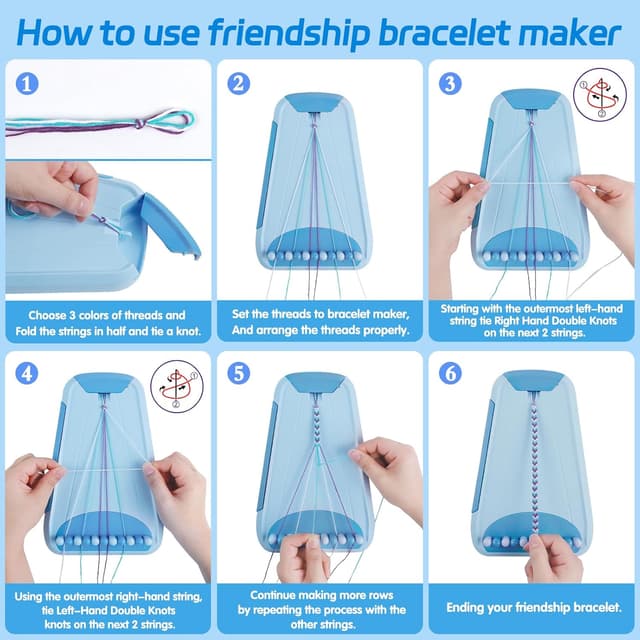 How to use friendship bracelet maker

1

Choose 3 colors of threads and Fold the strings in half and tie a knot.

2

Set the threads to bracelet maker, And arrange the threads properly.

3

①
②

Starting with the outermost left-hand string tie Right Hand Double Knots on the next 2 strings.

4

①
②

Using the outermost right-hand string, tie Left-Hand Double Knots knots on the next 2 strings.

5

Continue making more rows by repeating the process with the other strings.

6

Ending your friendship bracelet.