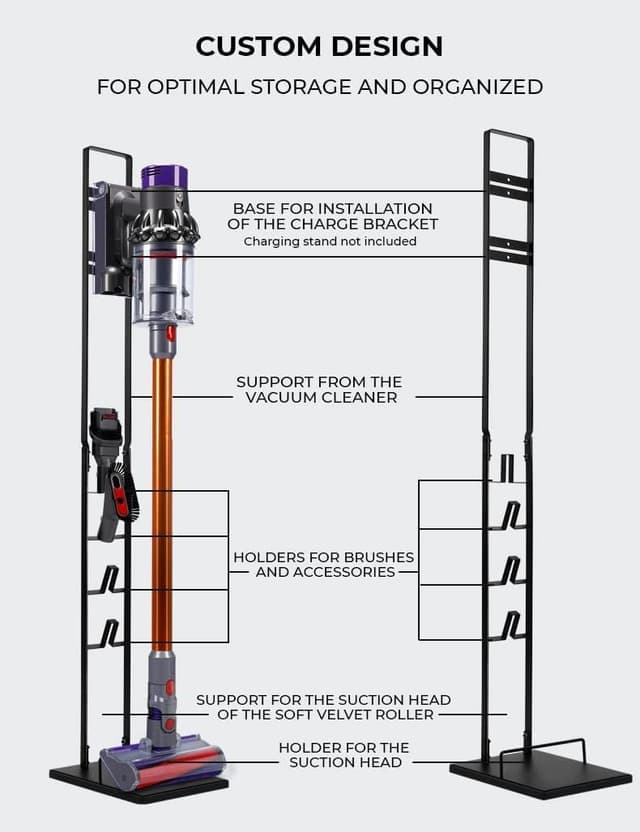 CUSTOM DESIGN

FOR OPTIMAL STORAGE AND ORGANIZED

BASE FOR INSTALLATION OF THE CHARGE BRACKET
Charging stand not included

SUPPORT FROM THE VACUUM CLEANER

HOLDERS FOR BRUSHES AND ACCESSORIES

SUPPORT FOR THE SUCTION HEAD OF THE SOFT VELVET ROLLER

HOLDER FOR THE SUCTION HEAD